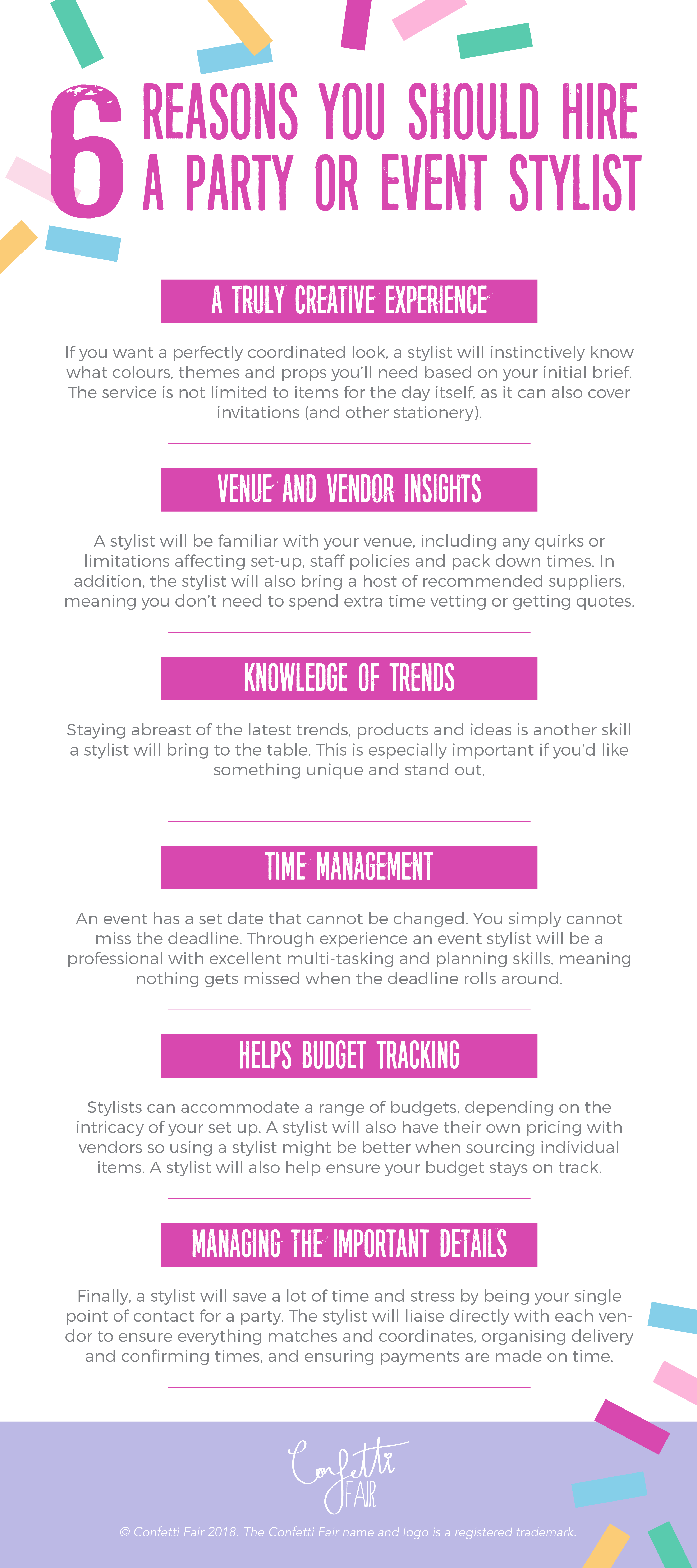 6 REASONS YOU SHOULD HIRE A PARTY OR EVENT STYLIST

A TRULY CREATIVE EXPERIENCE

If you want a perfectly coordinated look, a stylist will instinctively know what colours, themes and props you'll need based on your initial brief. The service is not limited to items for the day itself, as it can also cover invitations (and other stationery).

VENUE AND VENDOR INSIGHTS

A stylist will be familiar with your venue, including any quirks or limitations affecting set-up, staff policies and pack down times. In addition, the stylist will also bring a host of recommended suppliers, meaning you don't need to spend extra time vetting or getting quotes.

KNOWLEDGE OF TRENDS

Staying abreast of the latest trends, products and ideas is another skill a stylist will bring to the table. This is especially important if you'd like something unique and stand out.

TIME MANAGEMENT

An event has a set date that cannot be changed. You simply cannot miss the deadline. Through experience an event stylist will be a professional with excellent multi-tasking and planning skills, meaning nothing gets missed when the deadline rolls around.

HELPS BUDGET TRACKING

Stylists can accommodate a range of budgets, depending on the intricacy of your set up. A stylist will also have their own pricing with vendors so using a stylist might be better when sourcing individual items. A stylist will also help ensure your budget stays on track.

MANAGING THE IMPORTANT DETAILS

Finally, a stylist will save a lot of time and stress by being your single point of contact for a party. The stylist will liaise directly with each vendor to ensure everything matches and coordinates, organising delivery and confirming times, and ensuring payments are made on time.

Confetti FAIR

© Confetti Fair 2018. The Confetti Fair name and logo is a registered trademark.